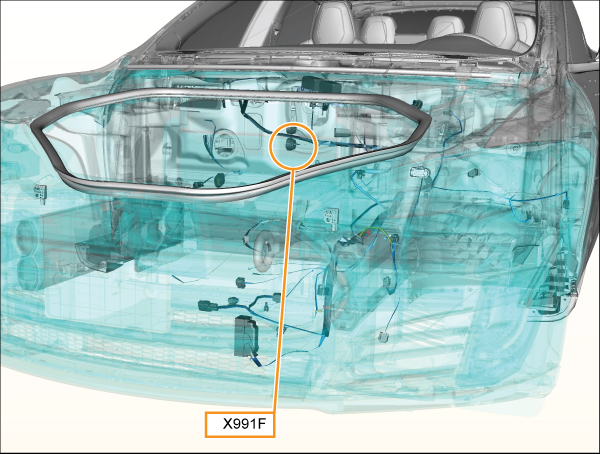 X991F